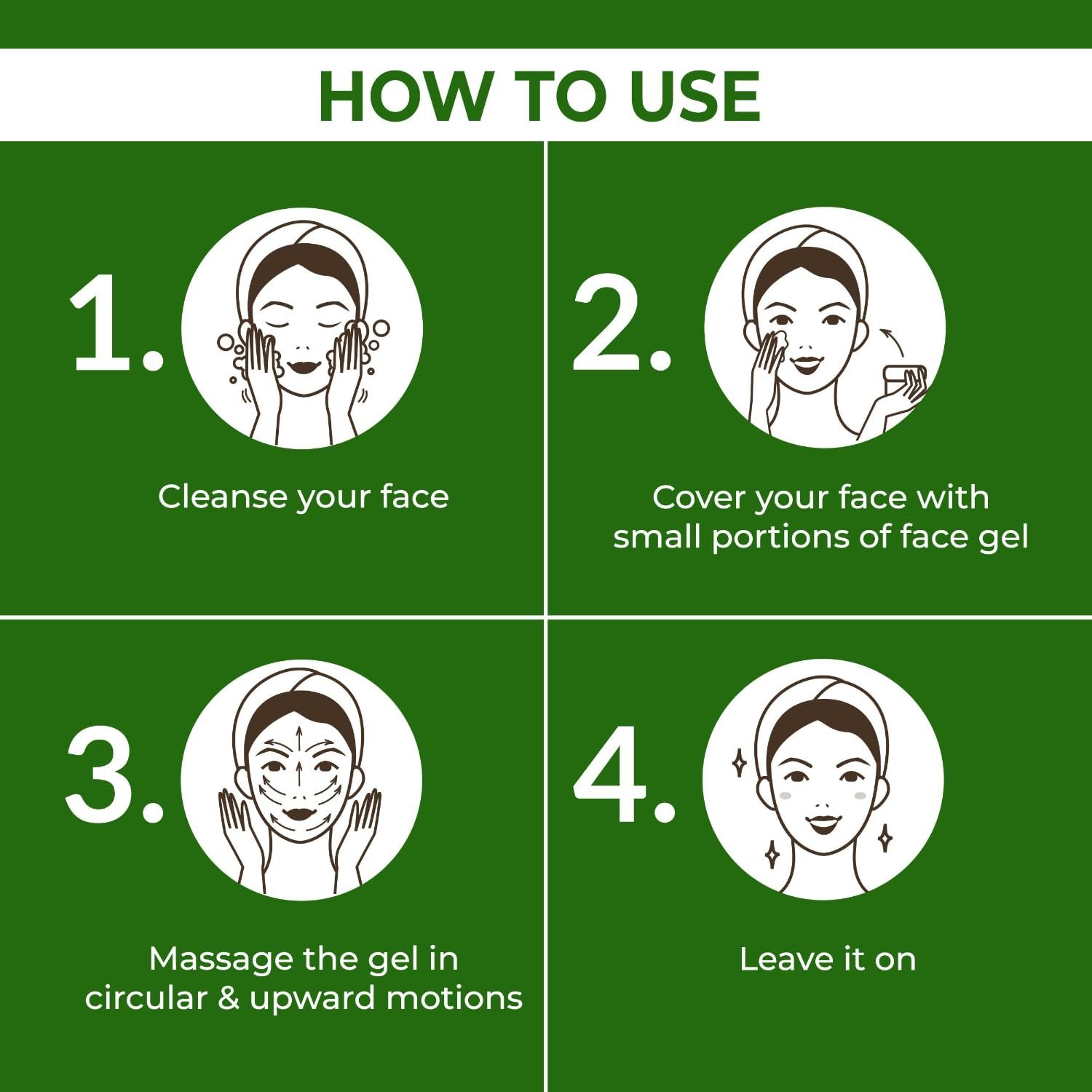 HOW TO USE

1.

Cleanse your face

2.

Cover your face with small portions of face gel

3.

Massage the gel in circular & upward motions

4.

Leave it on